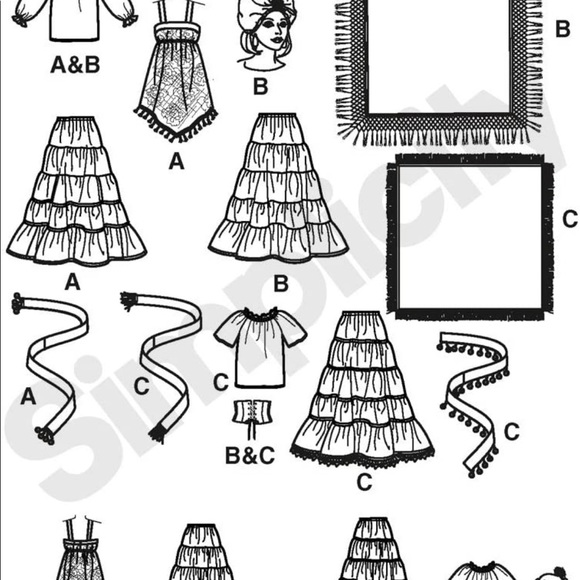 A&B

B

B

A

C

A

B

A

C

C

B&C

C

C

Simplicity